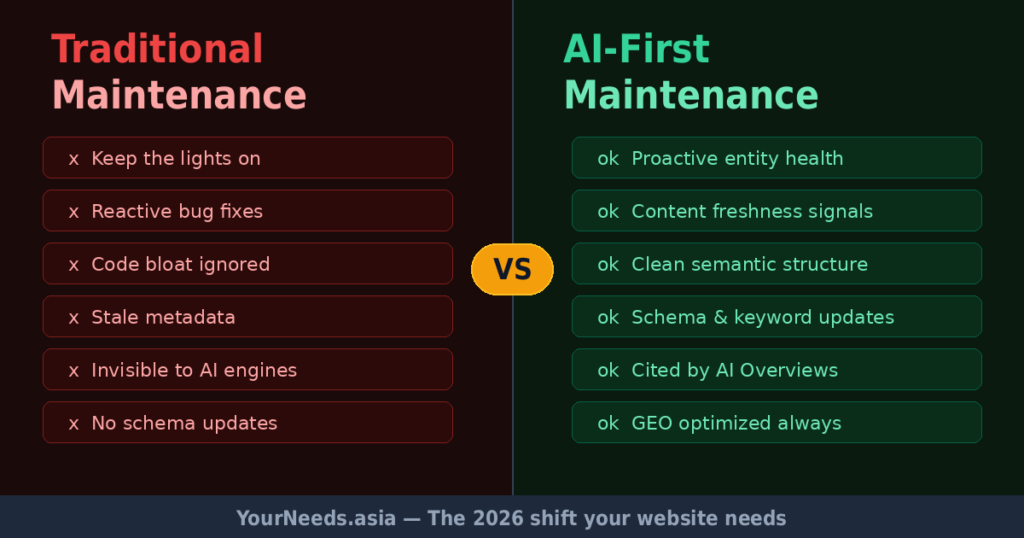 Traditional Maintenance

x Keep the lights on

x Reactive bug fixes

x Code bloat ignored

x Stale metadata

x Invisible to AI engines

x No schema updates

VS

AI-First Maintenance

ok Proactive entity health

ok Content freshness signals

ok Clean semantic structure

ok Schema & keyword updates

ok Cited by AI Overviews

ok GEO optimized always

YourNeeds.asia — The 2026 shift your website needs